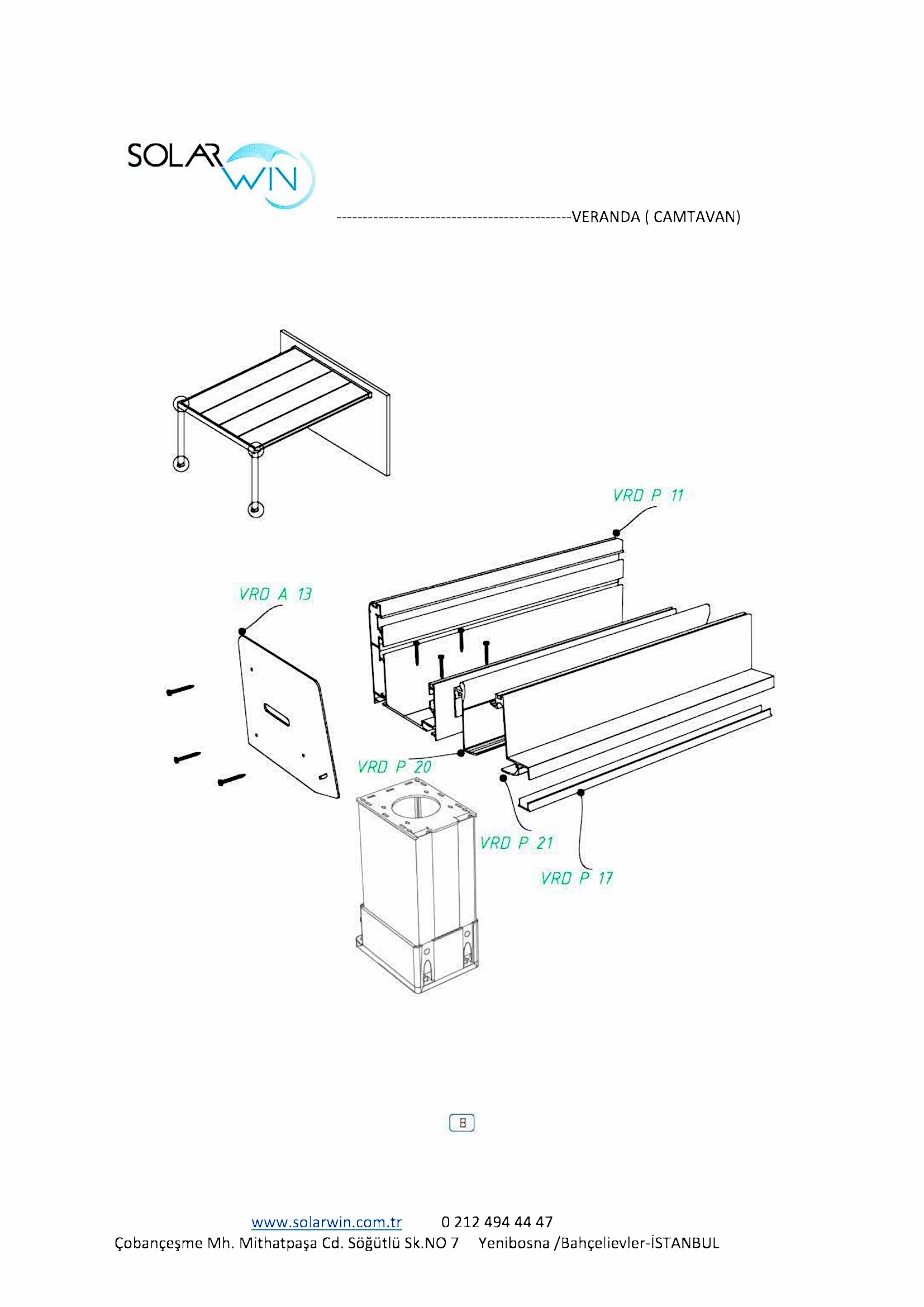 SOLAR WIN

----------------------------------------------VERANDA ( CAMTAVAN)

VRD P 11

VRD A 13

VRD P 20

VRD P 21

VRD P 17

8

www.solarwin.com.tr 0 212 494 44 47
Çobançeşme Mh. Mithatpaşa Cd. Söğütlü Sk.NO 7 Yenibosna /Bahçelievler-İSTANBUL