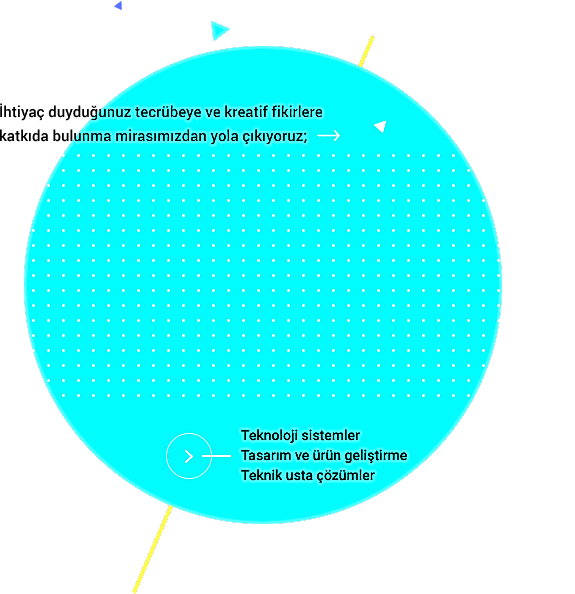 İhtiyaç duyduğunuz tecrübeye ve kreatif fikirlere katkıda bulunma mirasımızdan yola çıkıyoruz; →

Teknoloji sistemler
Tasarım ve ürün geliştirme
Teknik usta çözümler